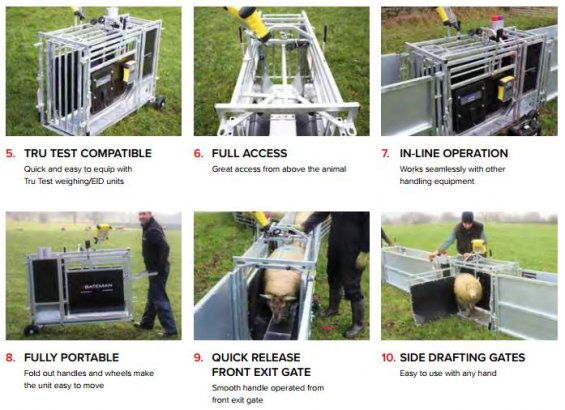 5. TRU TEST COMPATIBLE
Quick and easy to equip with Tru Test weighing/EID units

6. FULL ACCESS
Great access from above the animal

7. IN-LINE OPERATION
Works seamlessly with other handling equipment

BATEMAN

8. FULLY PORTABLE
Fold out handles and wheels make the unit easy to move

9. QUICK RELEASE FRONT EXIT GATE
Smooth handle operated from front exit gate

10. SIDE DRAFTING GATES
Easy to use with any hand